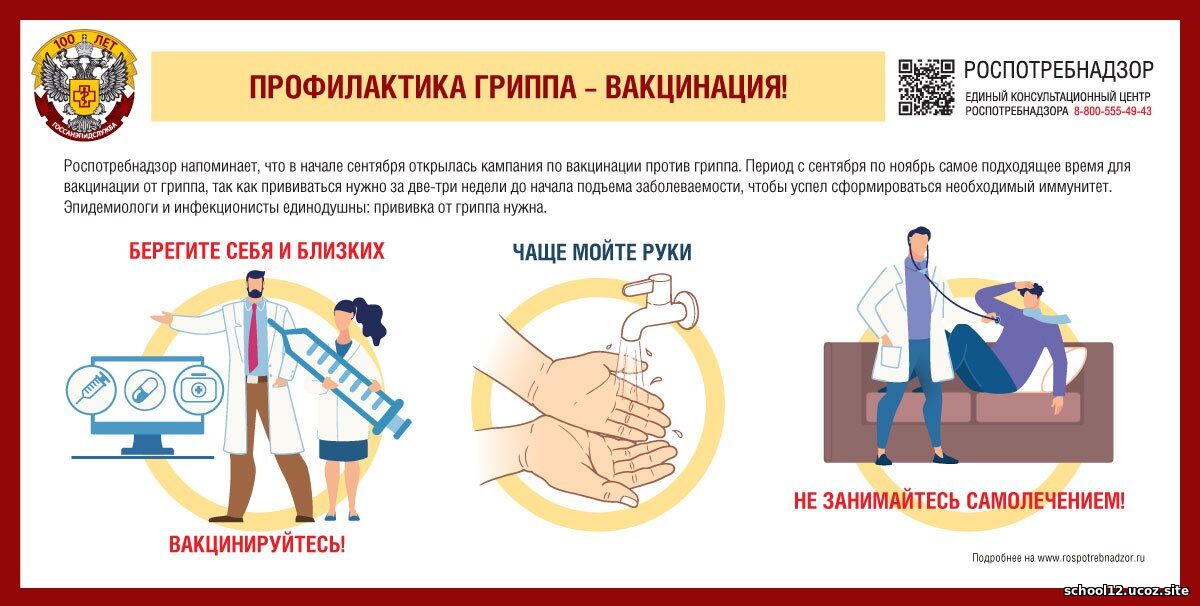 100 ЛЕТ
ГОССАНЭПИДСЛУЖБА

ПРОФИЛАКТИКА ГРИППА – ВАКЦИНАЦИЯ!

РОСПОТРЕБНАДЗОР
ЕДИНЫЙ КОНСУЛЬТАЦИОННЫЙ ЦЕНТР РОСПОТРЕБНАДЗОРА 8-800-555-49-43

Роспотребнадзор напоминает, что в начале сентября открылась кампания по вакцинации против гриппа. Период с сентября по ноябрь самое подходящее время для вакцинации от гриппа, так как прививаться нужно за две-три недели до начала подъема заболеваемости, чтобы успел сформироваться необходимый иммунитет. Эпидемиологи и инфекционисты единодушны: прививка от гриппа нужна.

БЕРЕГИТЕ СЕБЯ И БЛИЗКИХ

ВАКЦИНИРУЙТЕСЬ!

ЧАЩЕ МОЙТЕ РУКИ

НЕ ЗАНИМАЙТЕСЬ САМОЛЕЧЕНИЕМ!

Подробнее на www.rospotrebnadzor.ru

school12.ucoz.site